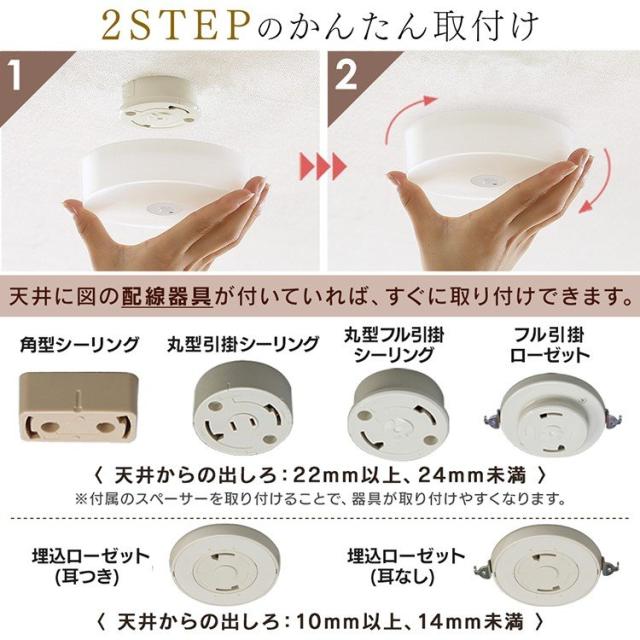 2STEPのかんたん取付け

1

2

天井に図の配線器具が付いていれば、すぐに取り付けできます。

角型シーリング

丸型引掛シーリング

丸型フル引掛シーリング

フル引掛ローゼット

〈 天井からの出しろ：22mm以上、24mm未満 〉

※付属のスペーサーを取り付けることで、器具が取り付けやすくなります。

埋込ローゼット(耳つき)

埋込ローゼット(耳なし)

〈 天井からの出しろ：10mm以上、14mm未満 〉