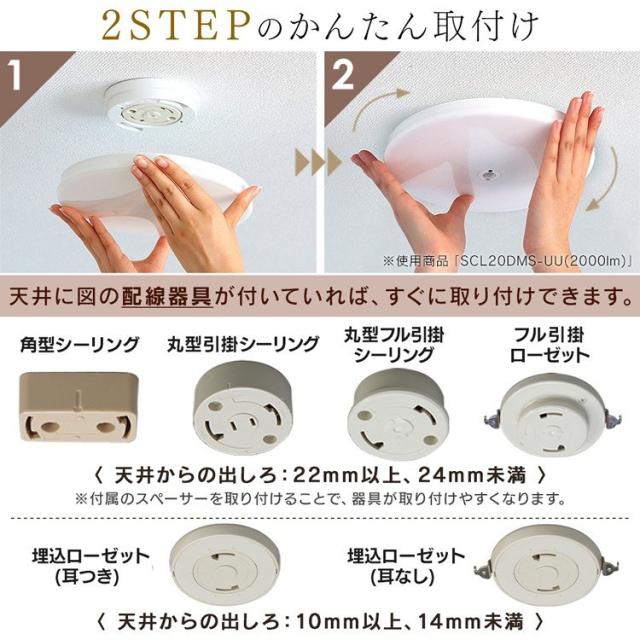 2STEPのかんたん取付け

1

2

※使用商品「SCL20DMS-UU(2000lm)」

天井に図の配線器具が付いていれば、すぐに取り付けできます。

角型シーリング

丸型引掛シーリング

丸型フル引掛シーリング

フル引掛ローゼット

〈 天井からの出しろ：22mm以上、24mm未満 〉

※付属のスペーサーを取り付けることで、器具が取り付けやすくなります。

埋込ローゼット(耳つき)

埋込ローゼット(耳なし)

〈 天井からの出しろ：10mm以上、14mm未満 〉