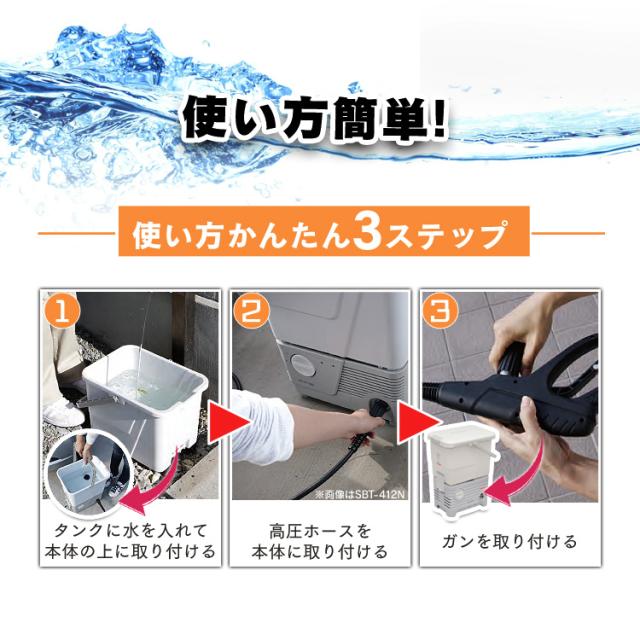 使い方簡単!

使い方かんたん3ステップ

1

タンクに水を入れて本体の上に取り付ける

2

※画像はSBT-412N

高圧ホースを本体に取り付ける

3

ガンを取り付ける