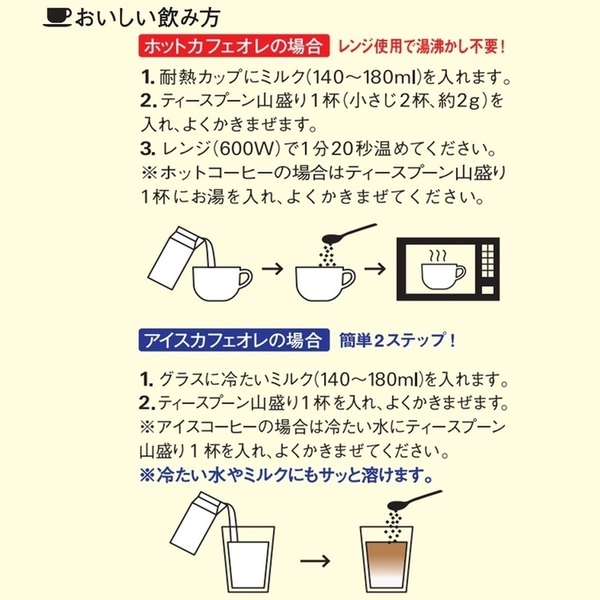 おいしい飲み方

ホットカフェオレの場合 レンジ使用で湯沸かし不要！

1. 耐熱カップにミルク（140～180ml）を入れます。
2. ティースプーン山盛り１杯（小さじ２杯、約2g）を入れ、よくかきまぜます。
3. レンジ（600W）で１分20秒温めてください。
※ホットコーヒーの場合はティースプーン山盛り１杯にお湯を入れ、よくかきまぜてください。

アイスカフェオレの場合 簡単２ステップ！

1. グラスに冷たいミルク（140～180ml）を入れます。
2. ティースプーン山盛り１杯を入れ、よくかきまぜます。
※アイスコーヒーの場合は冷たい水にティースプーン山盛り１杯を入れ、よくかきまぜてください。
※冷たい水やミルクにもサッと溶けます。