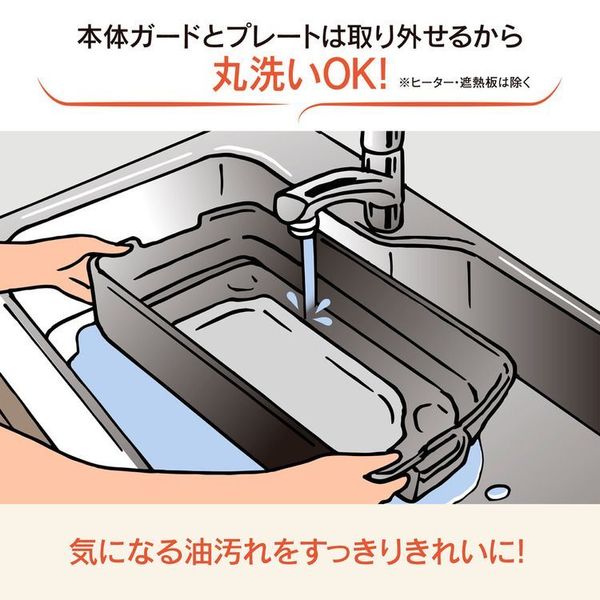 本体ガードとプレートは取り外せるから
丸洗いOK! ※ヒーター・遮熱板は除く

気になる油汚れをすっきりきれいに!