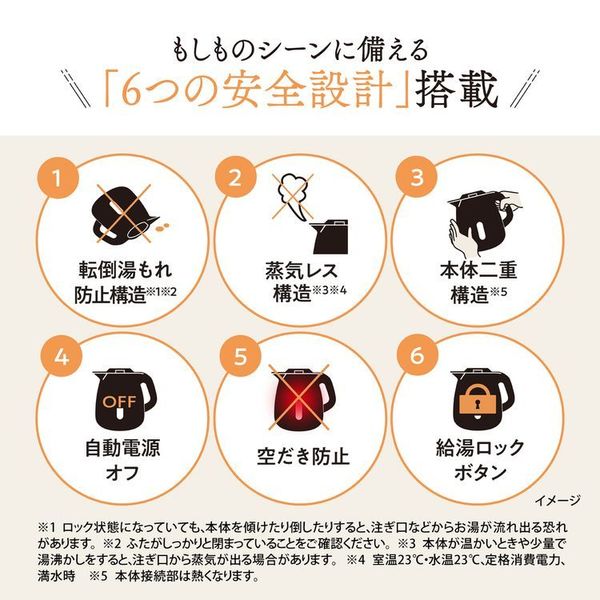 もしものシーンに備える
「6つの安全設計」搭載

1
転倒湯もれ防止構造※1※2

2
蒸気レス構造※3※4

3
本体二重構造※5

4
OFF
自動電源オフ

5
空だき防止

6
給湯ロックボタン

イメージ

※1 ロック状態になっていても、本体を傾けたり倒したりすると、注ぎ口などからお湯が流れ出る恐れがあります。 ※2 ふたがしっかりと閉まっていることをご確認ください。 ※3 本体が温かいときや少量で湯沸かしをすると、注ぎ口から蒸気が出る場合があります。 ※4 室温23℃・水温23℃、定格消費電力、満水時 ※5 本体接続部は熱くなります。