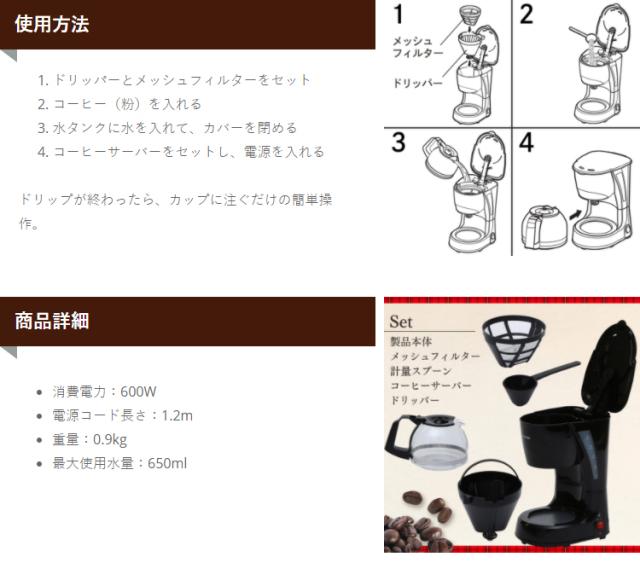 使用方法

1. ドリッパーとメッシュフィルターをセット
2. コーヒー（粉）を入れる
3. 水タンクに水を入れて、カバーを閉める
4. コーヒーサーバーをセットし、電源を入れる

ドリップが終わったら、カップに注ぐだけの簡単操作。

1
メッシュフィルター
ドリッパー

2

3

4

商品詳細

- 消費電力：600W
- 電源コード長さ：1.2m
- 重量：0.9kg
- 最大使用水量：650ml

Set
製品本体
メッシュフィルター
計量スプーン
コーヒーサーバー
ドリッパー