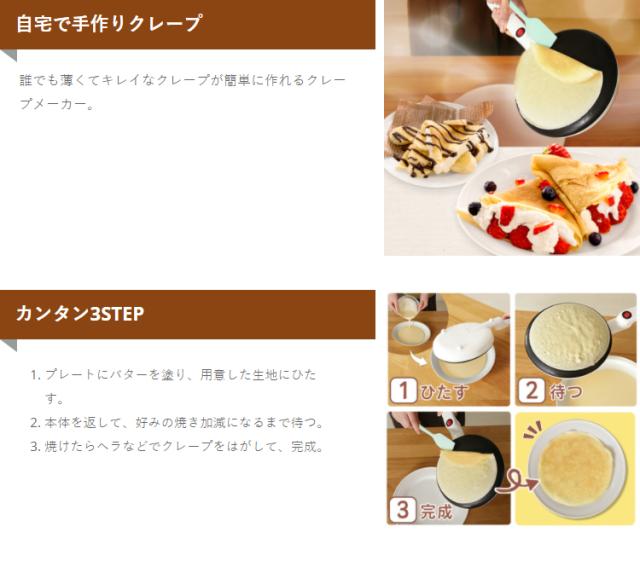 自宅で手作りクレープ

誰でも薄くてキレイなクレープが簡単に作れるクレープメーカー。

カンタン3STEP

1. プレートにバターを塗り、用意した生地にひたす。
2. 本体を返して、好みの焼き加減になるまで待つ。
3. 焼けたらヘラなどでクレープをはがして、完成。

1 ひたす
2 待つ
3 完成