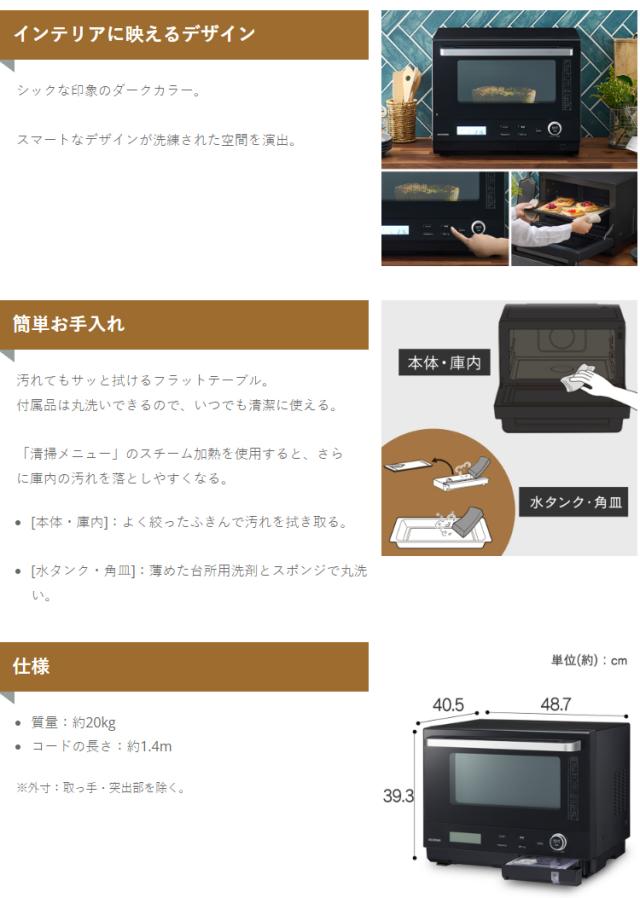 インテリアに映えるデザイン

シックな印象のダークカラー。

スマートなデザインが洗練された空間を演出。

簡単お手入れ

汚れてもサッと拭けるフラットテーブル。
付属品は丸洗いできるので、いつでも清潔に使える。

「清掃メニュー」のスチーム加熱を使用すると、さらに庫内の汚れを落としやすくなる。

• [本体・庫内]：よく絞ったふきんで汚れを拭き取る。

• [水タンク・角皿]：薄めた台所用洗剤とスポンジで丸洗い。

本体・庫内

水タンク・角皿

仕様

• 質量：約20kg
• コードの長さ：約1.4m

※外寸：取っ手・突出部を除く。

単位(約)：cm

40.5
48.7
39.3