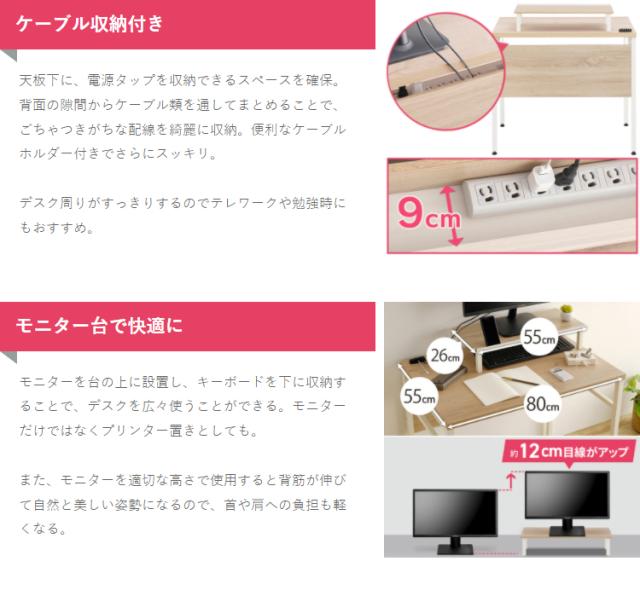 ケーブル収納付き

天板下に、電源タップを収納できるスペースを確保。背面の隙間からケーブル類を通してまとめることで、ごちゃつきがちな配線を綺麗に収納。便利なケーブルホルダー付きでさらにスッキリ。

デスク周りがすっきりするのでテレワークや勉強時にもおすすめ。

9cm

モニター台で快適に

モニターを台の上に設置し、キーボードを下に収納することで、デスクを広々使うことができる。モニターだけではなくプリンター置きとしても。

また、モニターを適切な高さで使用すると背筋が伸びて自然と美しい姿勢になるので、首や肩への負担も軽くなる。

26cm
55cm
55cm
80cm

約12cm目線がアップ