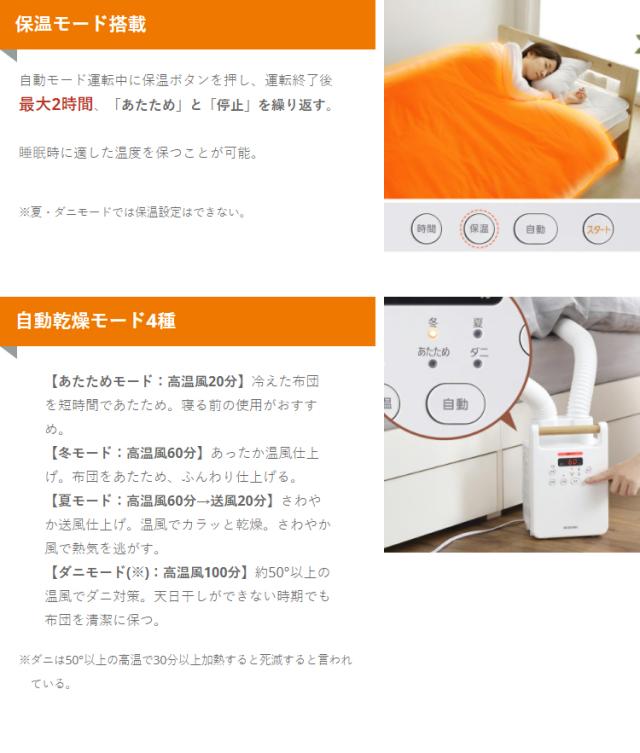 保温モード搭載

自動モード運転中に保温ボタンを押し、運転終了後最大2時間、「あたため」と「停止」を繰り返す。

睡眠時に適した温度を保つことが可能。

※夏・ダニモードでは保温設定はできない。

時間 保温 自動 スタート

自動乾燥モード4種

【あたためモード：高温風20分】冷えた布団を短時間であたため。寝る前の使用がおすすめ。
【冬モード：高温風60分】あったか温風仕上げ。布団をあたため、ふんわり仕上げる。
【夏モード：高温風60分→送風20分】さわやか送風仕上げ。温風でカラッと乾燥。さわやか風で熱気を逃がす。
【ダニモード(※)：高温風100分】約50°以上の温風でダニ対策。天日干しができない時期でも布団を清潔に保つ。

※ダニは50°以上の高温で30分以上加熱すると死滅すると言われている。

冬 夏 あたため ダニ 自動