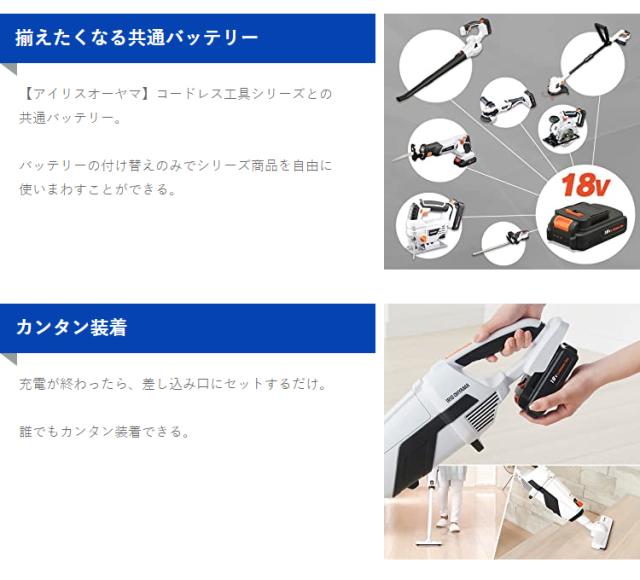 揃えたくなる共通バッテリー

【アイリスオーヤマ】コードレス工具シリーズとの共通バッテリー。

バッテリーの付け替えのみでシリーズ商品を自由に使いまわすことができる。

18v

カンタン装着

充電が終わったら、差し込み口にセットするだけ。

誰でもカンタン装着できる。

IRIS OHYAMA

18v