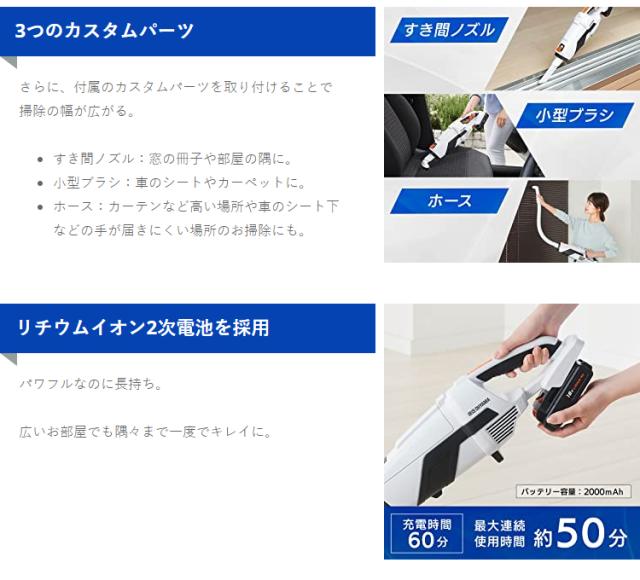 3つのカスタムパーツ

さらに、付属のカスタムパーツを取り付けることで掃除の幅が広がる。

- すき間ノズル：窓の冊子や部屋の隅に。
- 小型ブラシ：車のシートやカーペットに。
- ホース：カーテンなど高い場所や車のシート下などの手が届きにくい場所のお掃除にも。

すき間ノズル

小型ブラシ

ホース

リチウムイオン2次電池を採用

パワフルなのに長持ち。

広いお部屋でも隅々まで一度でキレイに。

IRIS OHYAMA

18V

バッテリー容量：2000mAh

充電時間 60分

最大連続使用時間 約50分