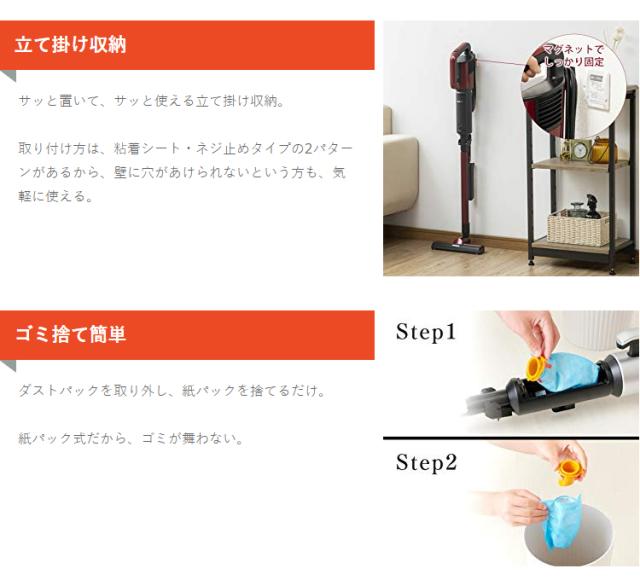 立て掛け収納

サッと置いて、サッと使える立て掛け収納。

取り付け方は、粘着シート・ネジ止めタイプの2パターンがあるから、壁に穴があけられないという方も、気軽に使える。

マグネットでしっかり固定

ゴミ捨て簡単

ダストパックを取り外し、紙パックを捨てるだけ。

紙パック式だから、ゴミが舞わない。

Step1

Step2