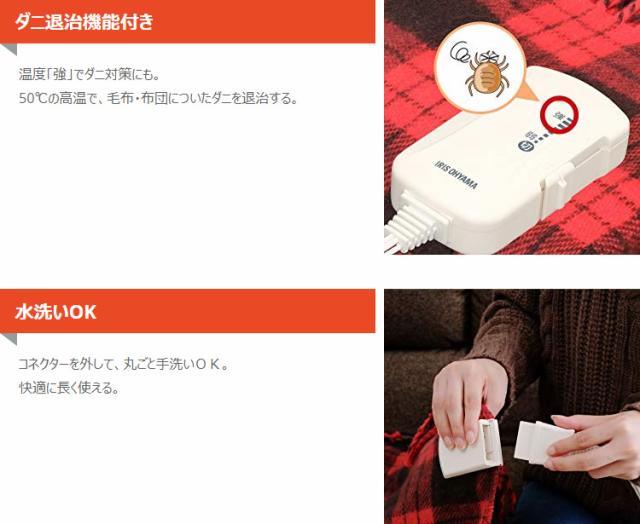 ダニ退治機能付き

温度「強」でダニ対策にも。
50℃の高温で、毛布・布団についたダニを退治する。

強
弱
切

IRIS OHYAMA

水洗いOK

コネクターを外して、丸ごと手洗いＯＫ。
快適に長く使える。