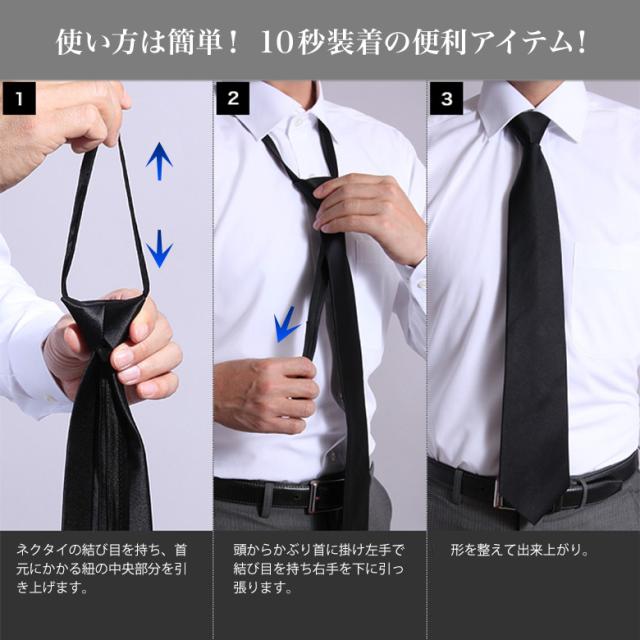 使い方は簡単！ 10秒装着の便利アイテム!

1

2

3

ネクタイの結び目を持ち、首元にかかる紐の中央部分を引き上げます。

頭からかぶり首に掛け左手で結び目を持ち右手を下に引っ張ります。

形を整えて出来上がり。