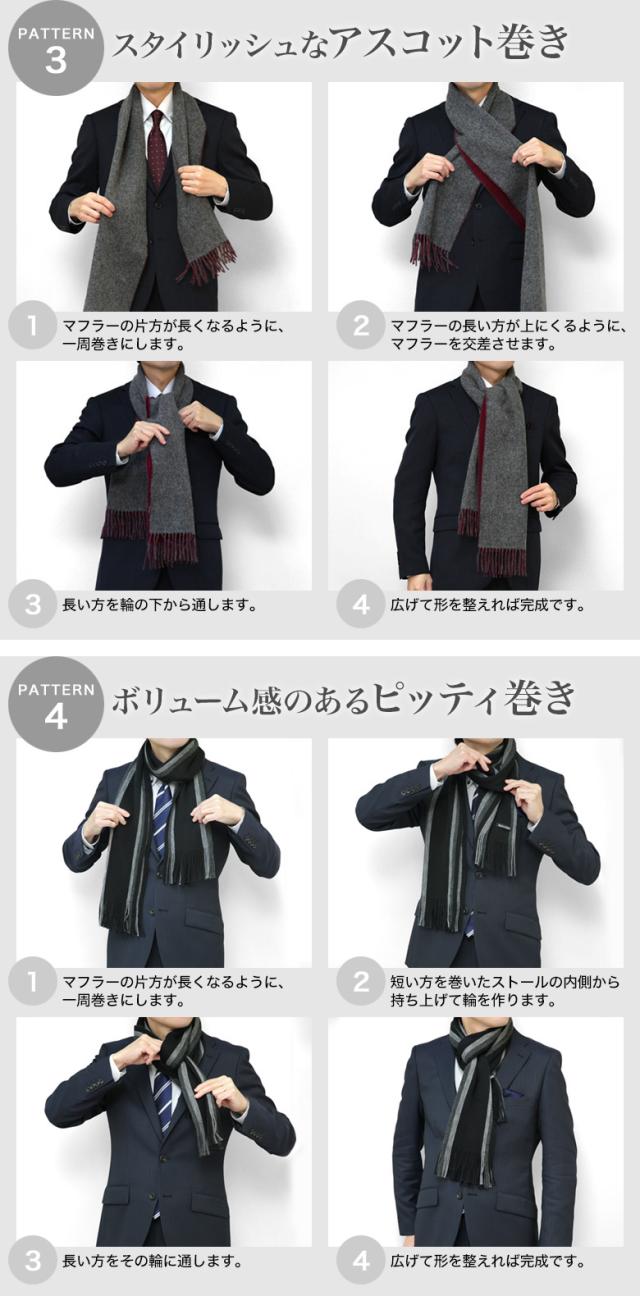 PATTERN 3 スタイリッシュなアスコット巻き

1 マフラーの片方が長くなるように、一周巻きにします。

2 マフラーの長い方が上にくるように、マフラーを交差させます。

3 長い方を輪の下から通します。

4 広げて形を整えれば完成です。

PATTERN 4 ボリューム感のあるピッティ巻き

1 マフラーの片方が長くなるように、一周巻きにします。

2 短い方を巻いたストールの内側から持ち上げて輪を作ります。

3 長い方をその輪に通します。

4 広げて形を整えれば完成です。