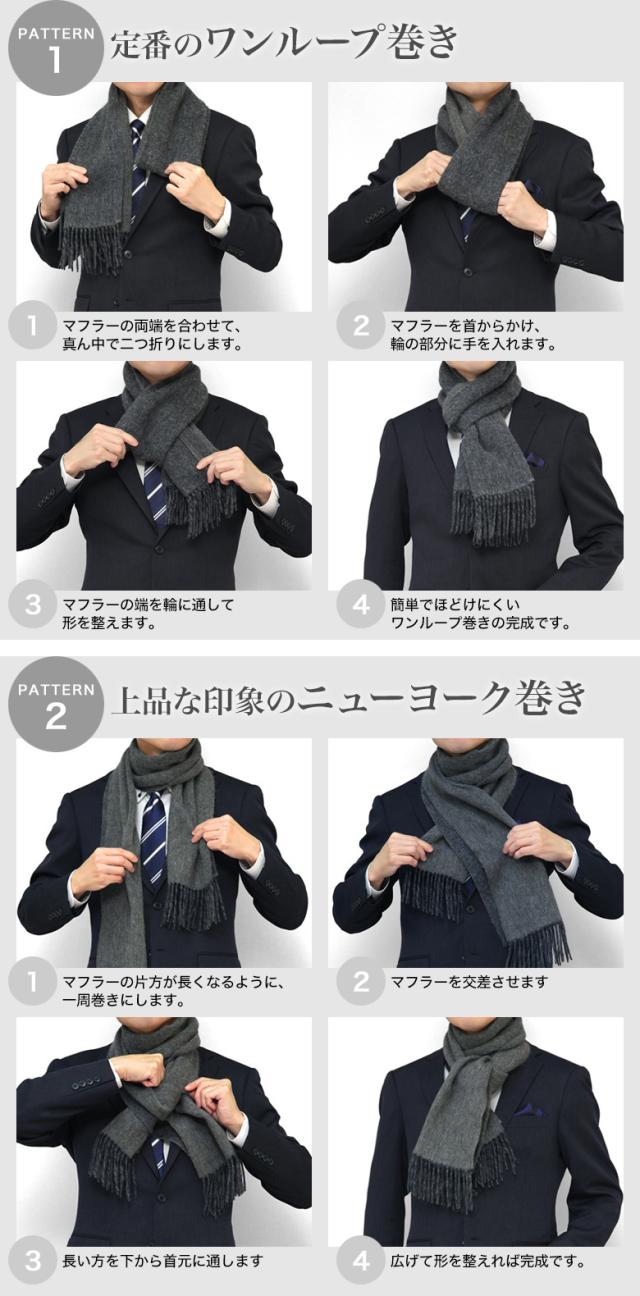 PATTERN 1 定番のワンループ巻き

1 マフラーの両端を合わせて、真ん中で二つ折りにします。

2 マフラーを首からかけ、輪の部分に手を入れます。

3 マフラーの端を輪に通して形を整えます。

4 簡単でほどけにくいワンループ巻きの完成です。

PATTERN 2 上品な印象のニューヨーク巻き

1 マフラーの片方が長くなるように、一周巻きにします。

2 マフラーを交差させます

3 長い方を下から首元に通します

4 広げて形を整えれば完成です。