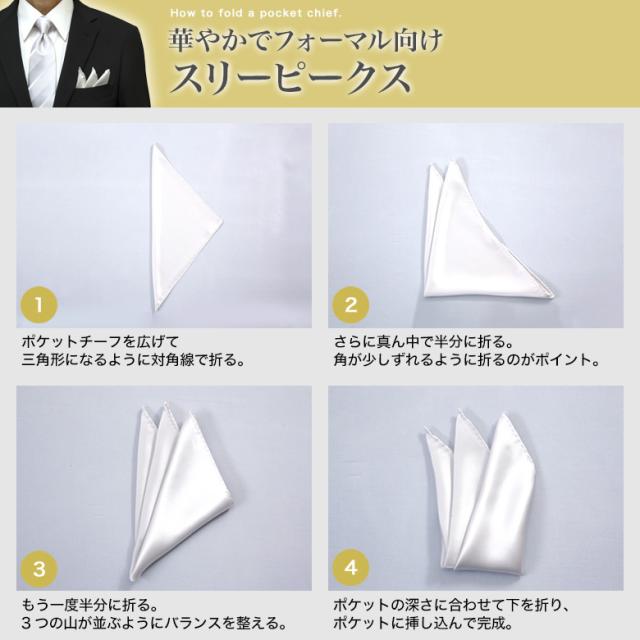 How to fold a pocket chief.

華やかでフォーマル向け
スリーピークス

1
ポケットチーフを広げて
三角形になるように対角線で折る。

2
さらに真ん中で半分に折る。
角が少しずれるように折るのがポイント。

3
もう一度半分に折る。
３つの山が並ぶようにバランスを整える。

4
ポケットの深さに合わせて下を折り、
ポケットに挿し込んで完成。