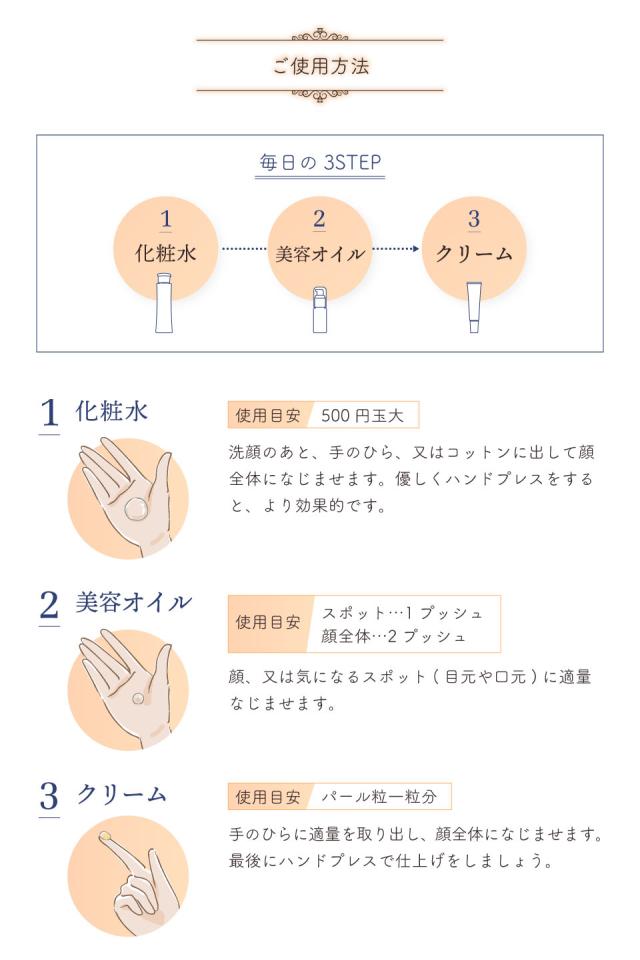 ご使用方法

毎日の 3STEP

1 化粧水

2 美容オイル

3 クリーム

1 化粧水

使用目安 500 円玉大

洗顔のあと、手のひら、又はコットンに出して顔全体になじませます。優しくハンドプレスをすると、より効果的です。

2 美容オイル

使用目安 スポット…1 プッシュ 顔全体…2 プッシュ

顔、又は気になるスポット（目元や口元）に適量なじませます。

3 クリーム

使用目安 パール粒一粒分

手のひらに適量を取り出し、顔全体になじませます。最後にハンドプレスで仕上げをしましょう。