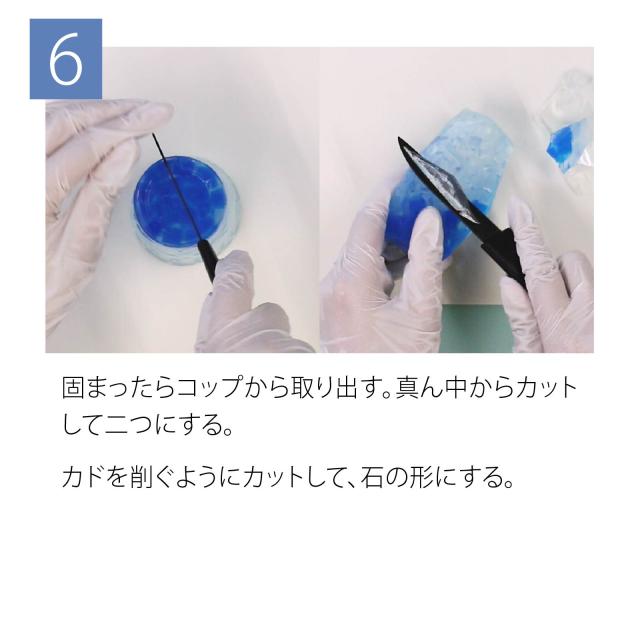 6

固まったらコップから取り出す。真ん中からカットして二つにする。

カドを削ぐようにカットして、石の形にする。