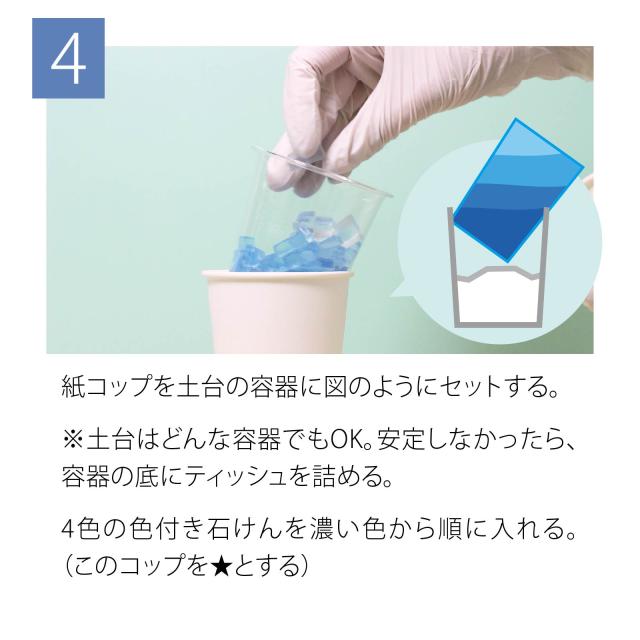 4

紙コップを土台の容器に図のようにセットする。

※土台はどんな容器でもOK。安定しなかったら、容器の底にティッシュを詰める。

4色の色付き石けんを濃い色から順に入れる。（このコップを★とする）