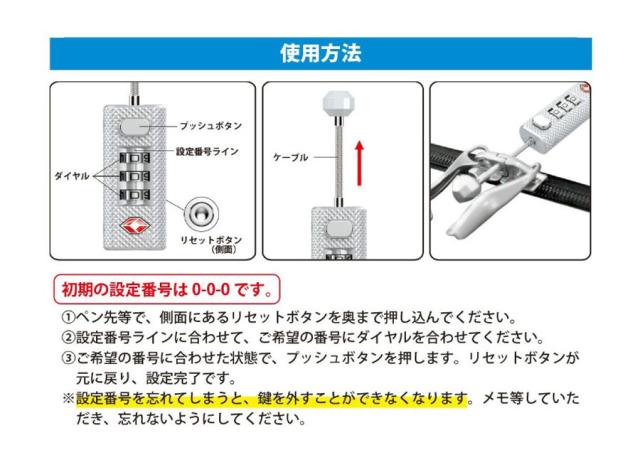 使用方法

プッシュボタン

設定番号ライン

ダイヤル

リセットボタン
（側面）

ケーブル

初期の設定番号は 0-0-0 です。

①ペン先等で、側面にあるリセットボタンを奥まで押し込んでください。

②設定番号ラインに合わせて、ご希望の番号にダイヤルを合わせてください。

③ご希望の番号に合わせた状態で、プッシュボタンを押します。リセットボタンが元に戻り、設定完了です。

※設定番号を忘れてしまうと、鍵を外すことができなくなります。メモ等していただき、忘れないようにしてください。