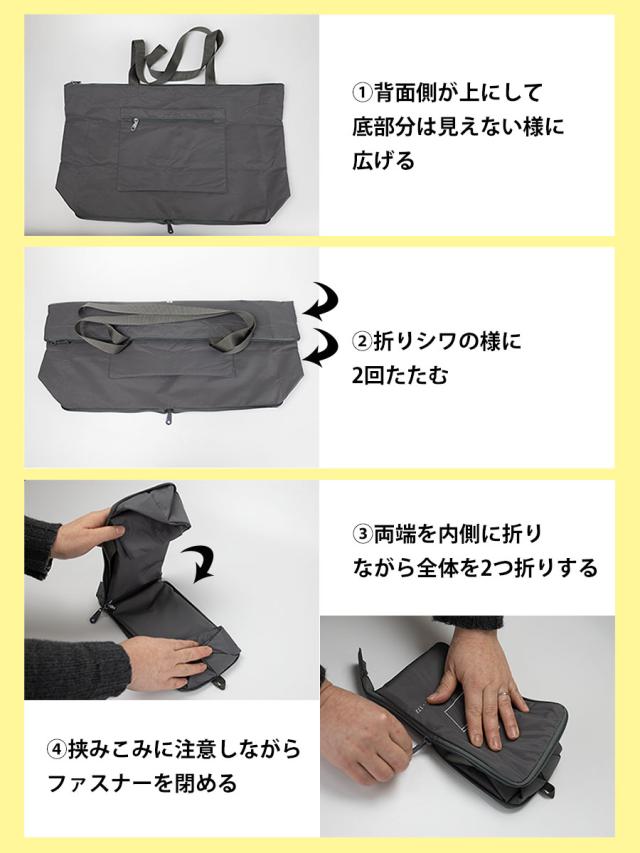 ①背面側が上にして
底部分は見えない様に
広げる

②折りシワの様に
2回たたむ

③両端を内側に折り
ながら全体を2つ折りする

④挟みこみに注意しながら
ファスナーを閉める