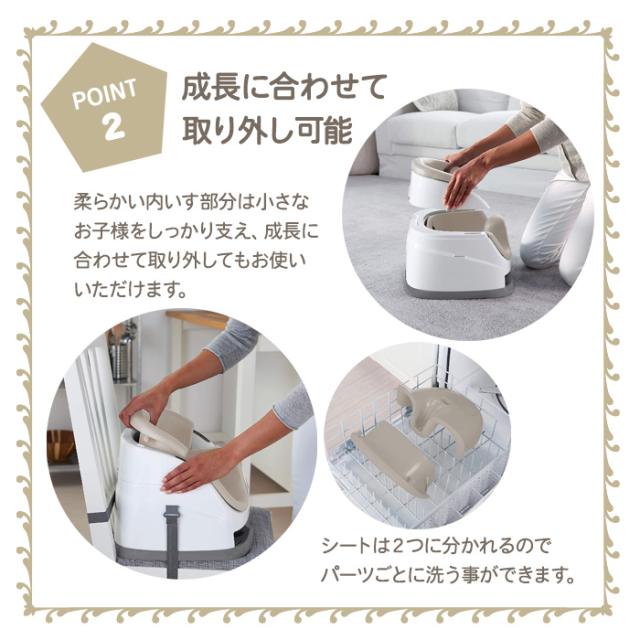 POINT 2

成長に合わせて取り外し可能

柔らかい内いす部分は小さなお子様をしっかり支え、成長に合わせて取り外してもお使いいただけます。

シートは2つに分かれるのでパーツごとに洗う事ができます。