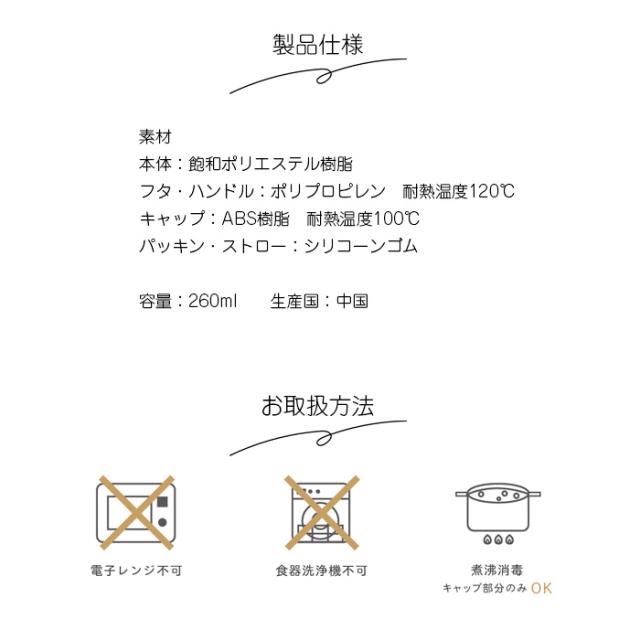 製品仕様

素材
本体：飽和ポリエステル樹脂
フタ・ハンドル：ポリプロピレン　耐熱温度120℃
キャップ：ABS樹脂　耐熱温度100℃
パッキン・ストロー：シリコーンゴム

容量：260ml　　生産国：中国

お取扱方法

電子レンジ不可

食器洗浄機不可

煮沸消毒
キャップ部分のみ OK