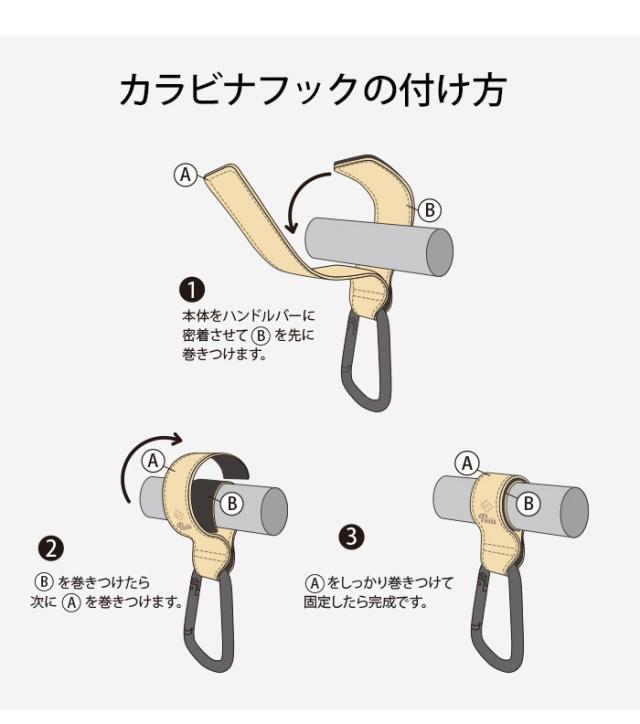 カラビナフックの付け方

Ⓐ

Ⓑ

❶
本体をハンドルバーに密着させて Ⓑ を先に巻きつけます。

Ⓐ

Ⓑ

❷
Ⓑ を巻きつけたら次に Ⓐ を巻きつけます。

Ⓐ

Ⓑ

❸
Ⓐ をしっかり巻きつけて固定したら完成です。