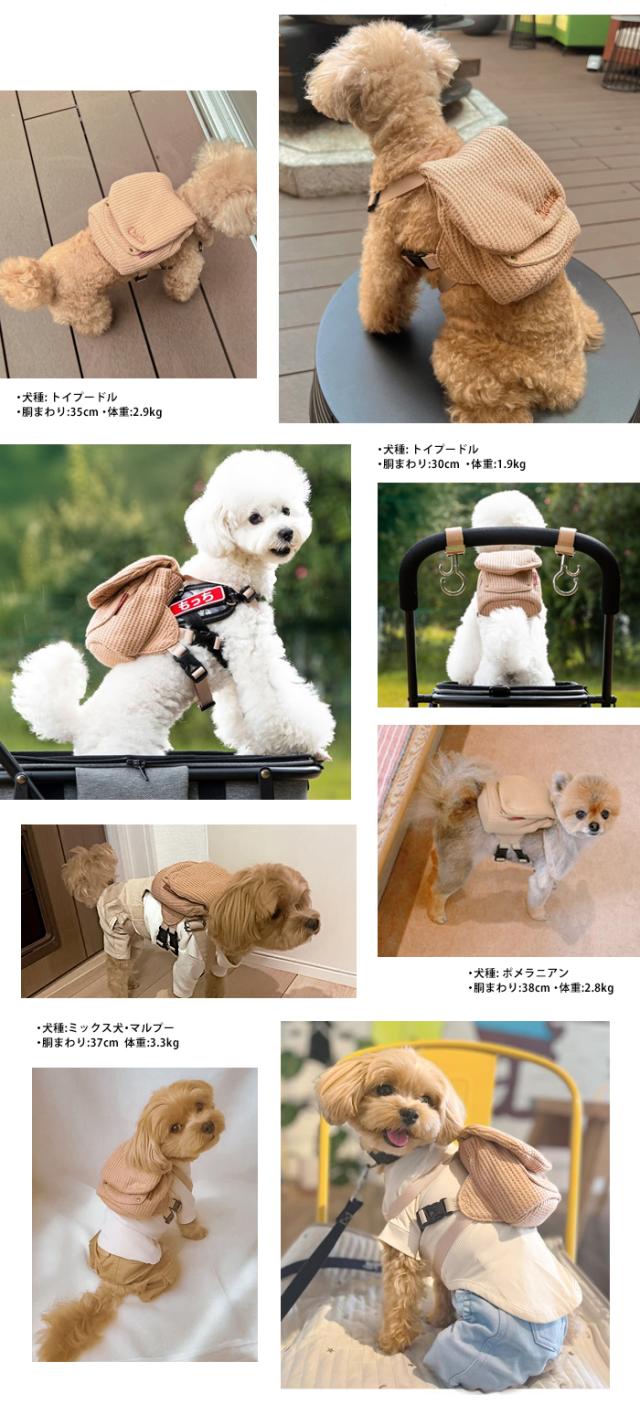 ・犬種: トイプードル
・胴まわり:35cm ・体重:2.9kg

・犬種: トイプードル
・胴まわり:30cm ・体重:1.9kg

もっち

・犬種: ポメラニアン
・胴まわり:38cm ・体重:2.8kg

・犬種:ミックス犬・マルプー
・胴まわり:37cm 体重:3.3kg