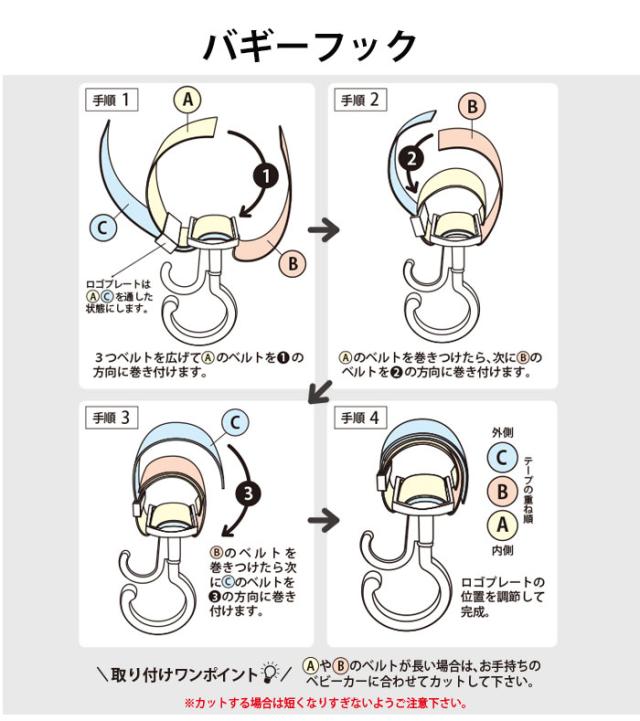 バギーフック

手順 1

A

1

C

B

ロゴプレートはⒶⒸを通した状態にします。

３つベルトを広げてⒶのベルトを❶の方向に巻き付けます。

手順 2

B

2

Ⓐのベルトを巻きつけたら、次にⒷのベルトを❷の方向に巻き付けます。

手順 3

C

3

Ⓑのベルトを巻きつけたら次にⒸのベルトを❸の方向に巻き付けます。

手順 4

外側

C

B

A

内側

テープの重ね順

ロゴプレートの位置を調節して完成。

＼取り付けワンポイント／

ⒶやⒷのベルトが長い場合は、お手持ちのベビーカーに合わせてカットして下さい。

※カットする場合は短くなりすぎないようご注意下さい。