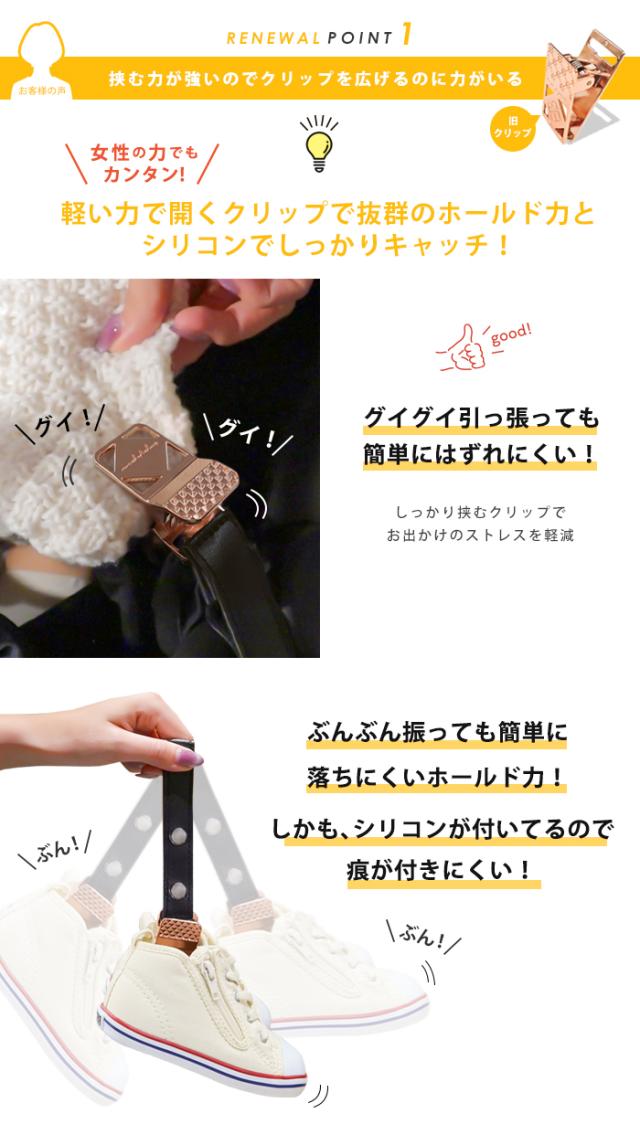 RENEWAL POINT 1

お客様の声

挟む力が強いのでクリップを広げるのに力がいる

旧クリップ

女性の力でもカンタン!

軽い力で開くクリップで抜群のホールド力とシリコンでしっかりキャッチ!

グイ!

グイ!

good!

グイグイ引っ張っても簡単にはずれにくい!

しっかり挟むクリップでお出かけのストレスを軽減

ぶんぶん振っても簡単に落ちにくいホールド力!

しかも、シリコンが付いてるので痕が付きにくい!

ぶん!

ぶん!