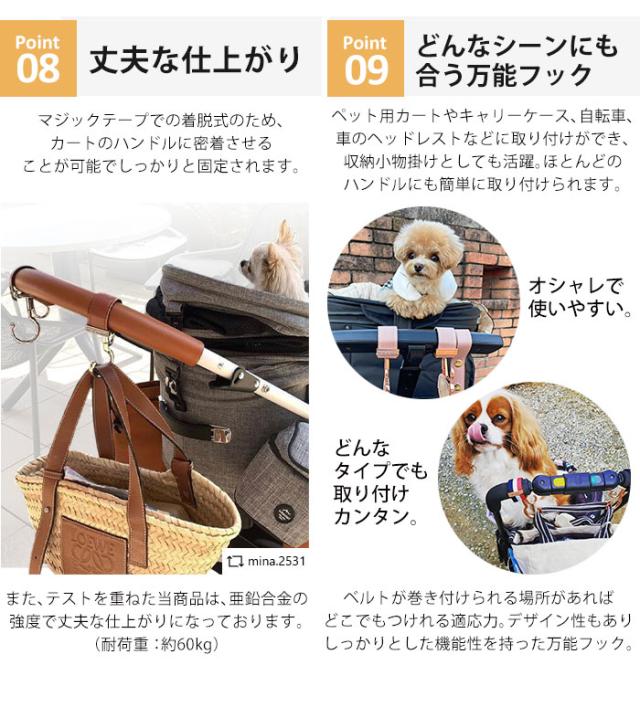 Point 08 丈夫な仕上がり

マジックテープでの着脱式のため、カートのハンドルに密着させることが可能でしっかりと固定されます。

LOEWE

mina.2531

また、テストを重ねた当商品は、亜鉛合金の強度で丈夫な仕上がりになっております。（耐荷重：約60kg）

Point 09 どんなシーンにも合う万能フック

ペット用カートやキャリーケース、自転車、車のヘッドレストなどに取り付けができ、収納小物掛けとしても活躍。ほとんどのハンドルにも簡単に取り付けられます。

オシャレで使いやすい。

どんなタイプでも取り付けカンタン。

ベルトが巻き付けられる場所があればどこでもつけれる適応力。デザイン性もありしっかりとした機能性を持った万能フック。