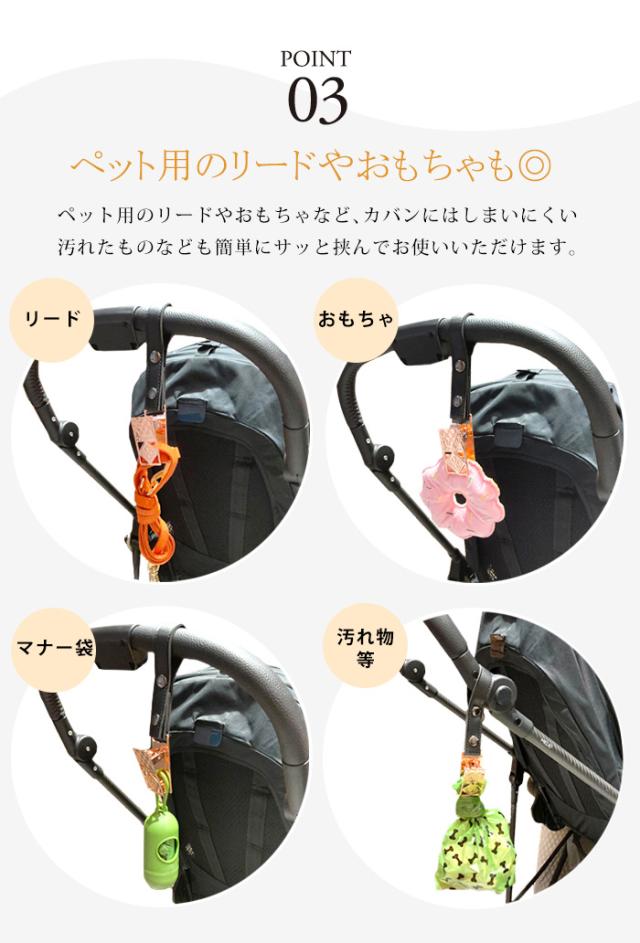 POINT
03

ペット用のリードやおもちゃも◎

ペット用のリードやおもちゃなど、カバンにはしまいにくい汚れたものなども簡単にサッと挟んでお使いいただけます。

リード

おもちゃ

マナー袋

汚れ物等