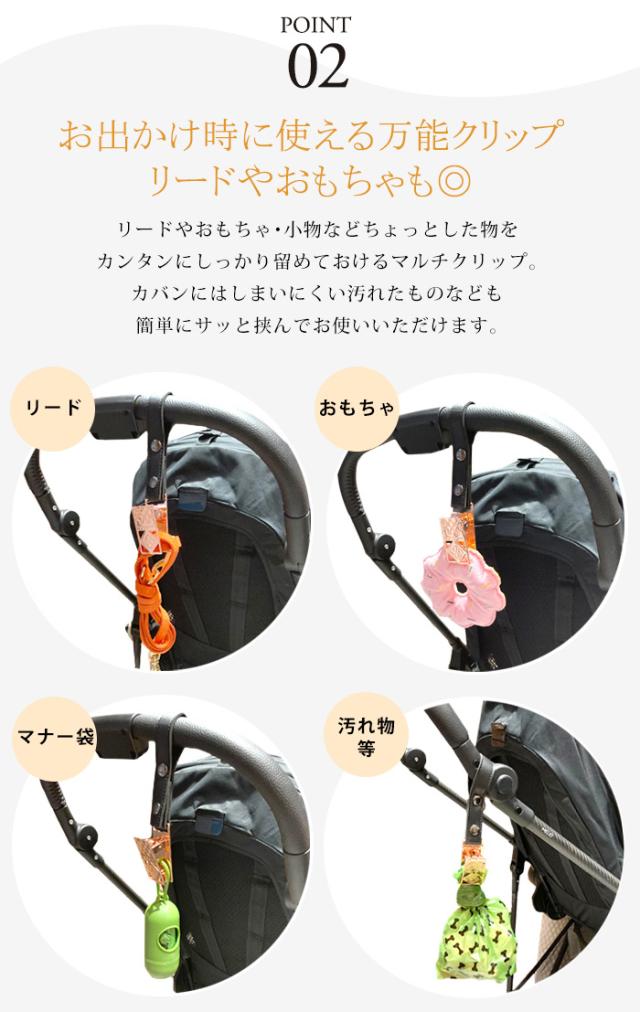 POINT
02

お出かけ時に使える万能クリップ
リードやおもちゃも◎

リードやおもちゃ・小物などちょっとした物を
カンタンにしっかり留めておけるマルチクリップ。
カバンにはしまいにくい汚れたものなども
簡単にサッと挟んでお使いいただけます。

リード

おもちゃ

マナー袋

汚れ物等