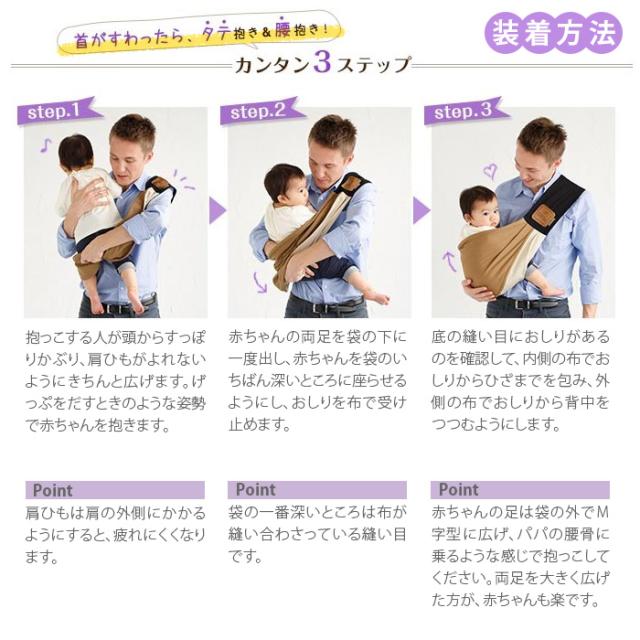 首がすわったら、タテ抱き＆腰抱き！

装着方法

カンタン3ステップ

step.1

抱っこする人が頭からすっぽりかぶり、肩ひもがよれないようにきちんと広げます。げっぷをだすときのような姿勢で赤ちゃんを抱きます。

Point

肩ひもは肩の外側にかかるようにすると、疲れにくくなります。

step.2

赤ちゃんの両足を袋の下に一度出し、赤ちゃんを袋のいちばん深いところに座らせるようにし、おしりを布で受け止めます。

Point

袋の一番深いところは布が縫い合わさっている縫い目です。

step.3

底の縫い目におしりがあるのを確認して、内側の布でおしりからひざまでを包み、外側の布でおしりから背中をつつむようにします。

Point

赤ちゃんの足は袋の外でM字型に広げ、パパの腰骨に乗るような感じで抱っこしてください。両足を大きく広げた方が、赤ちゃんも楽です。