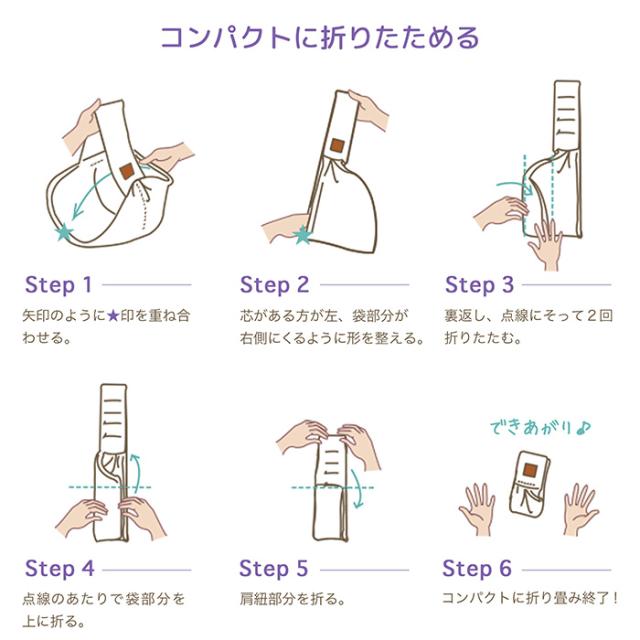 コンパクトに折りたためる

Step 1
矢印のように★印を重ね合わせる。

Step 2
芯がある方が左、袋部分が右側にくるように形を整える。

Step 3
裏返し、点線にそって2回折りたたむ。

Step 4
点線のあたりで袋部分を上に折る。

Step 5
肩紐部分を折る。

できあがり♪

Step 6
コンパクトに折り畳み終了！