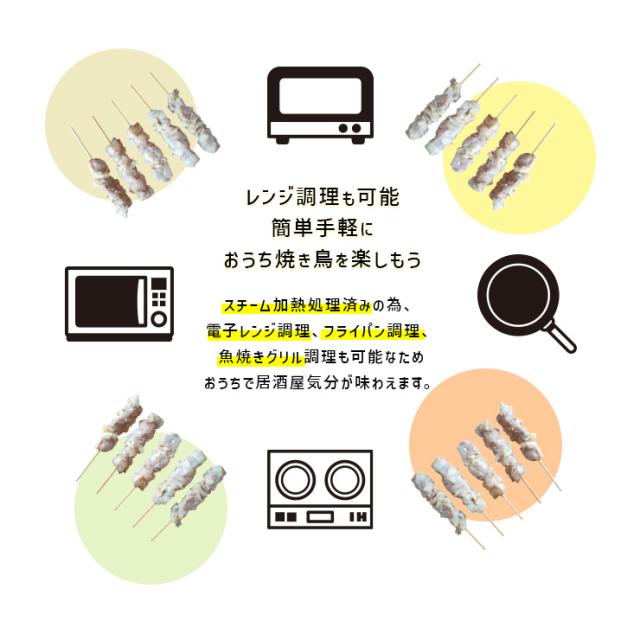 レンジ調理も可能
簡単手軽に
おうち焼き鳥を楽しもう

スチーム加熱処理済みの為、
電子レンジ調理、フライパン調理、
魚焼きグリル調理も可能なため
おうちで居酒屋気分が味わえます。

IH