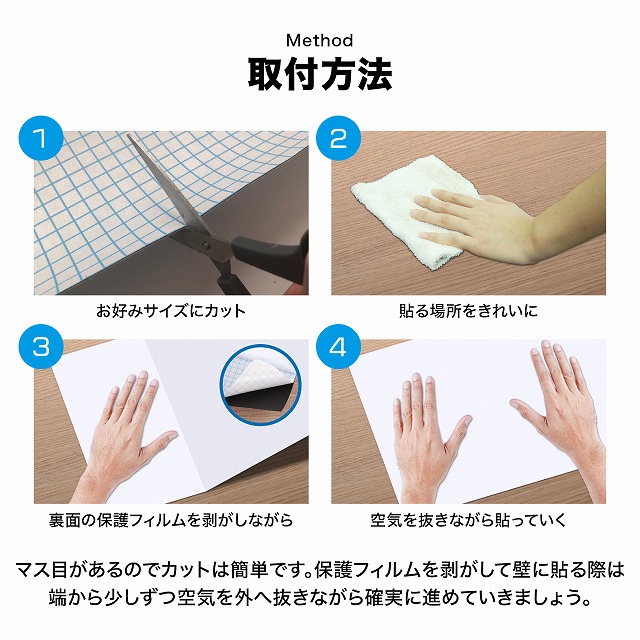 Method
取付方法

1
お好みサイズにカット

2
貼る場所をきれいに

3
裏面の保護フィルムを剥がしながら

4
空気を抜きながら貼っていく

マス目があるのでカットは簡単です。保護フィルムを剥がして壁に貼る際は端から少しずつ空気を外へ抜きながら確実に進めていきましょう。