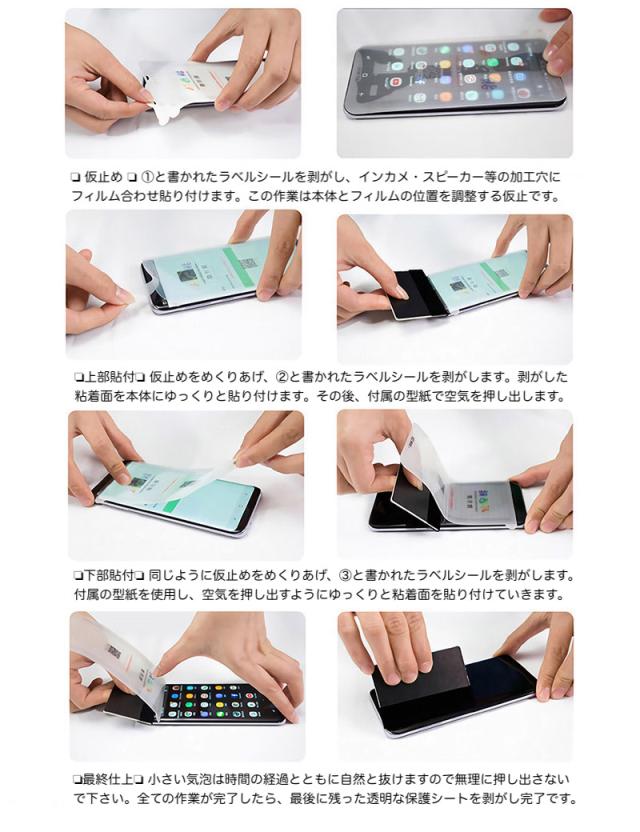 ❏ 仮止め ❏ ①と書かれたラベルシールを剥がし、インカメ・スピーカー等の加工穴にフィルム合わせ貼り付けます。この作業は本体とフィルムの位置を調整する仮止です。

❏上部貼付❏ 仮止めをめくりあげ、②と書かれたラベルシールを剥がします。剥がした粘着面を本体にゆっくりと貼り付けます。その後、付属の型紙で空気を押し出します。

❏下部貼付❏ 同じように仮止めをめくりあげ、③と書かれたラベルシールを剥がします。付属の型紙を使用し、空気を押し出すようにゆっくりと粘着面を貼り付けていきます。

❏最終仕上❏ 小さい気泡は時間の経過とともに自然と抜けますので無理に押し出さないで下さい。全ての作業が完了したら、最後に残った透明な保護シートを剥がし完了です。