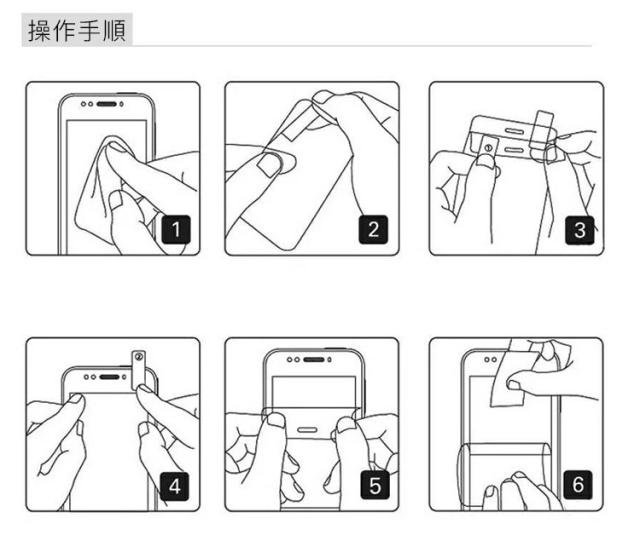 操作手順

①

1

2

3

②

4

5

6