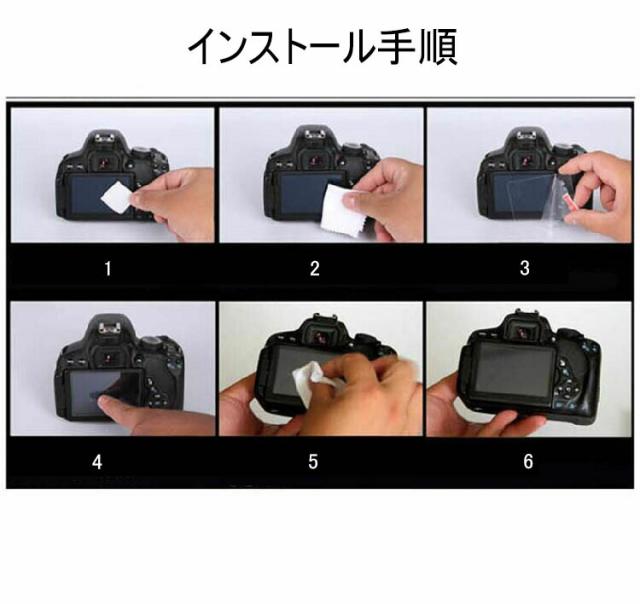 インストール手順

1

2

3

4

5

6