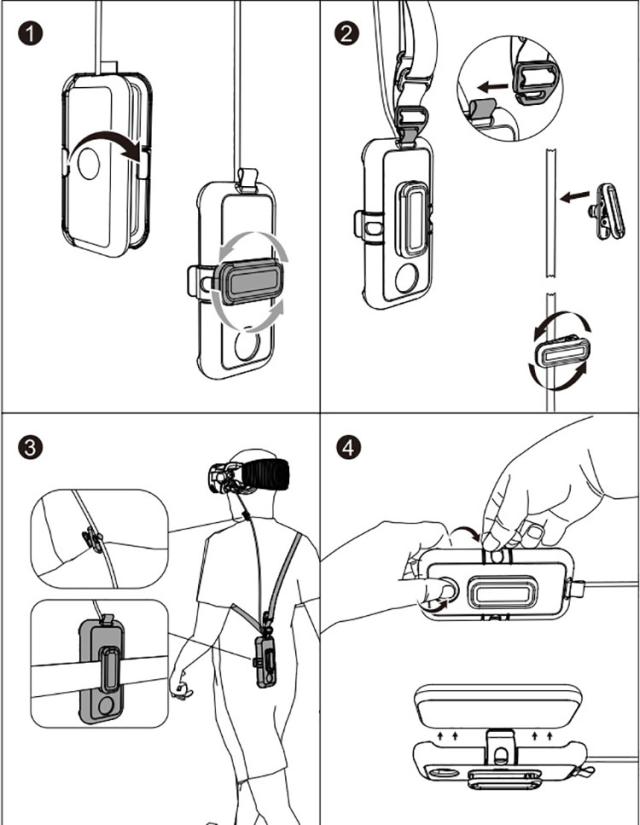 1

2

3

4