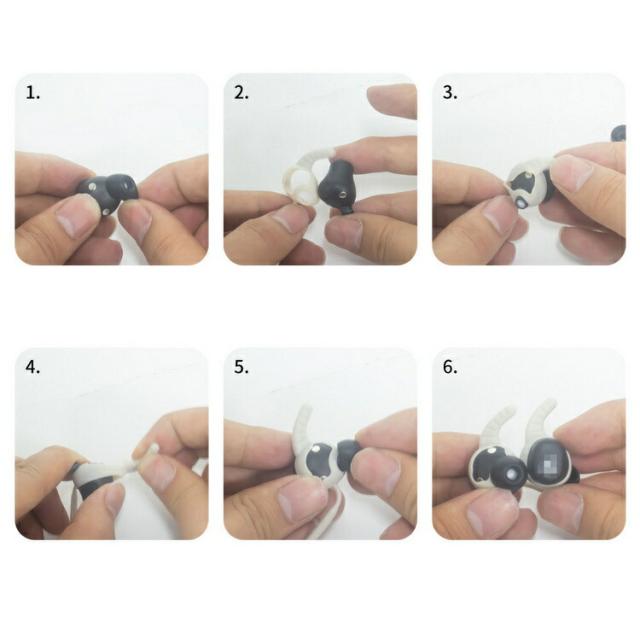 1.

2.

3.

4.

5.

6.