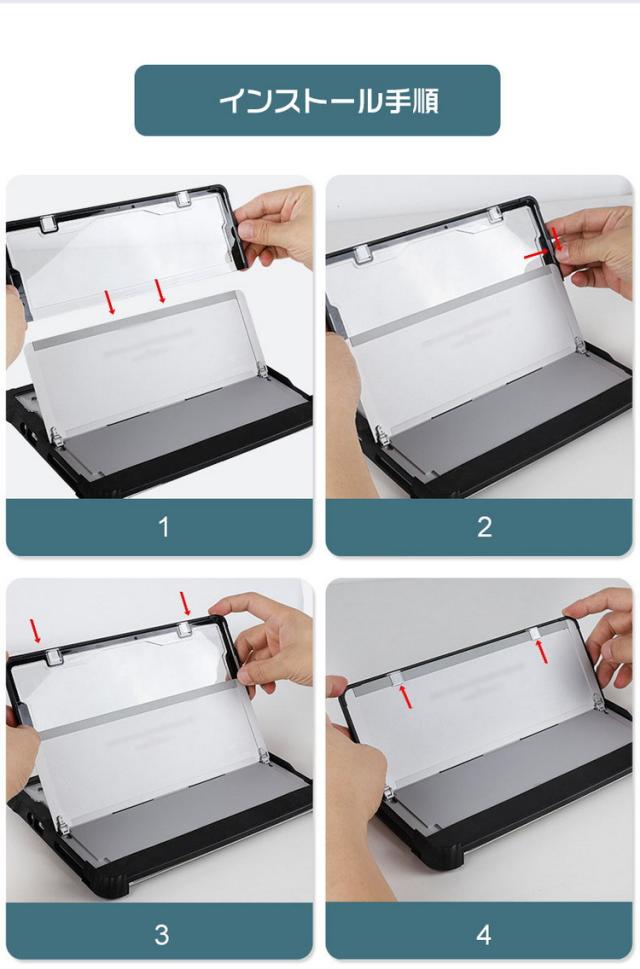 インストール手順

1

2

3

4