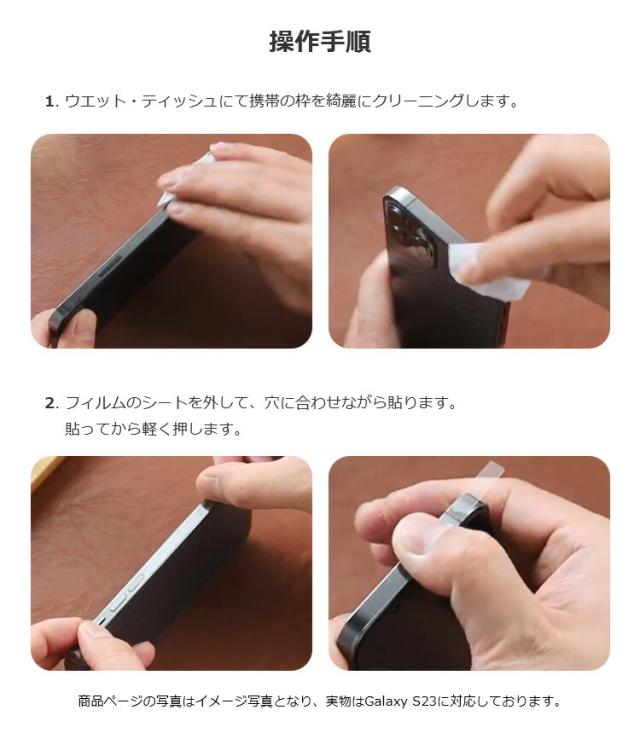 操作手順

1. ウエット・ティッシュにて携帯の枠を綺麗にクリーニングします。

2. フィルムのシートを外して、穴に合わせながら貼ります。
貼ってから軽く押します。

商品ページの写真はイメージ写真となり、実物はGalaxy S23に対応しております。