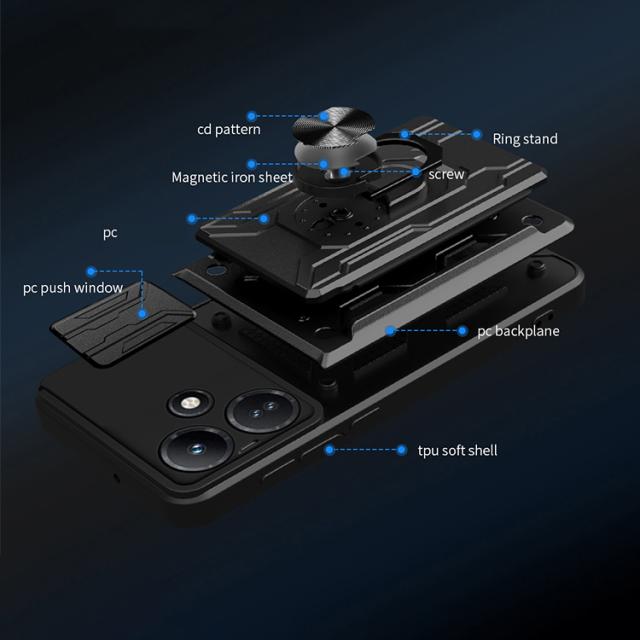 cd pattern
Ring stand
Magnetic iron sheet
screw
pc
pc push window
pc backplane
tpu soft shell