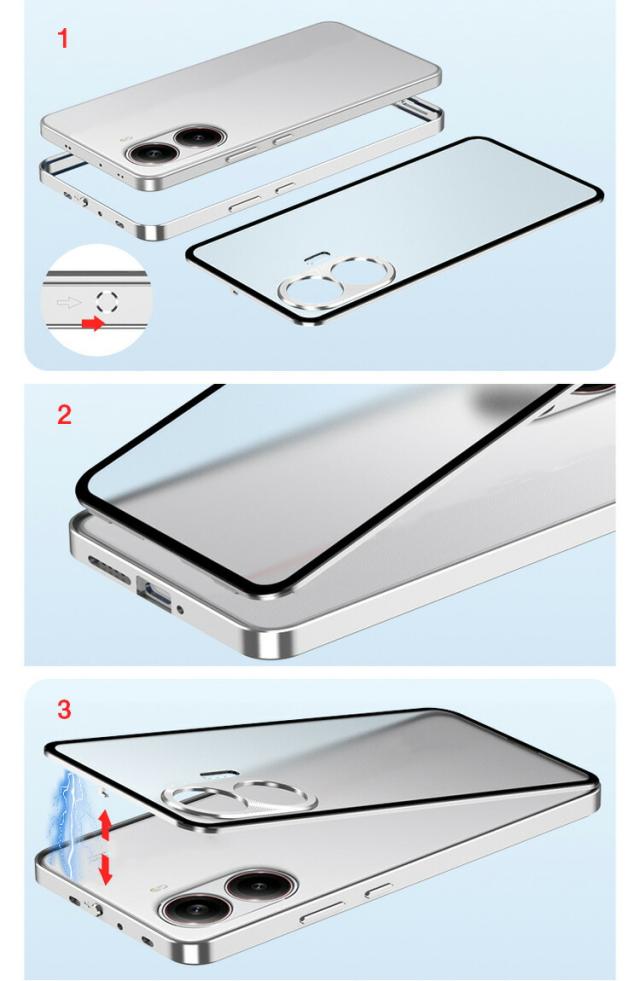 1

2

3