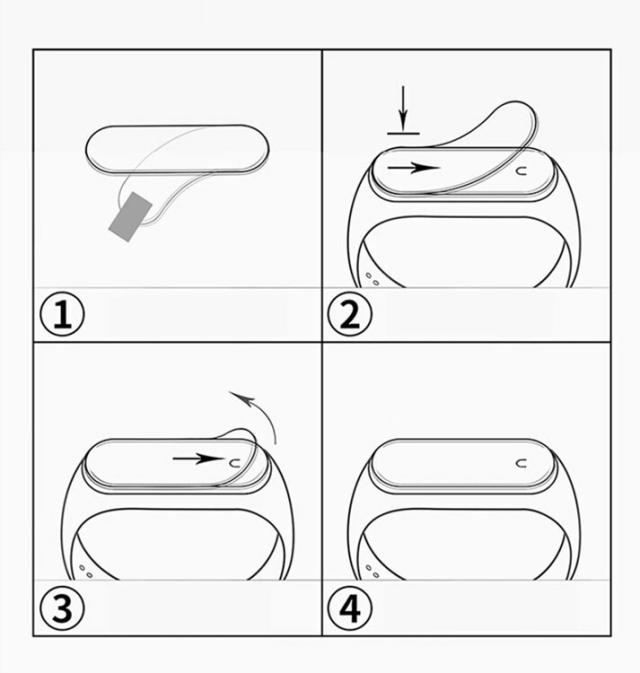 ①
②
③
④