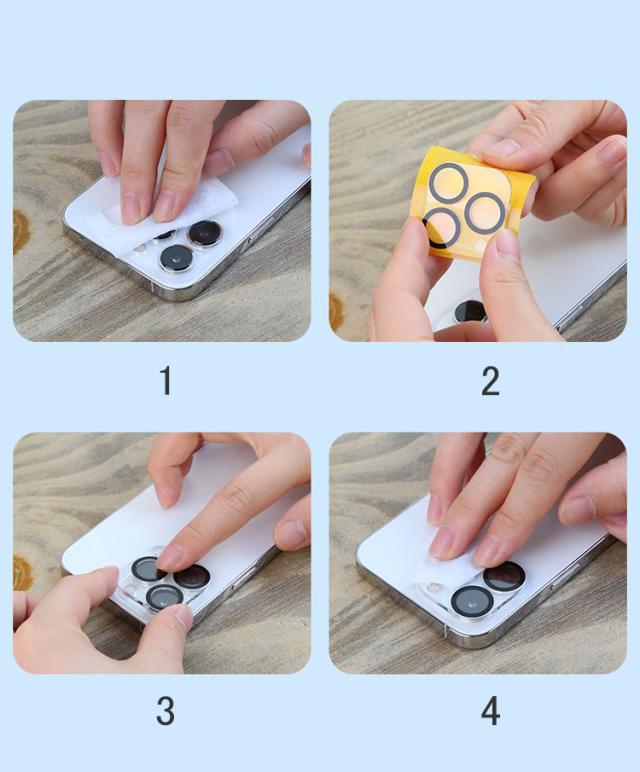 1

2

3

4