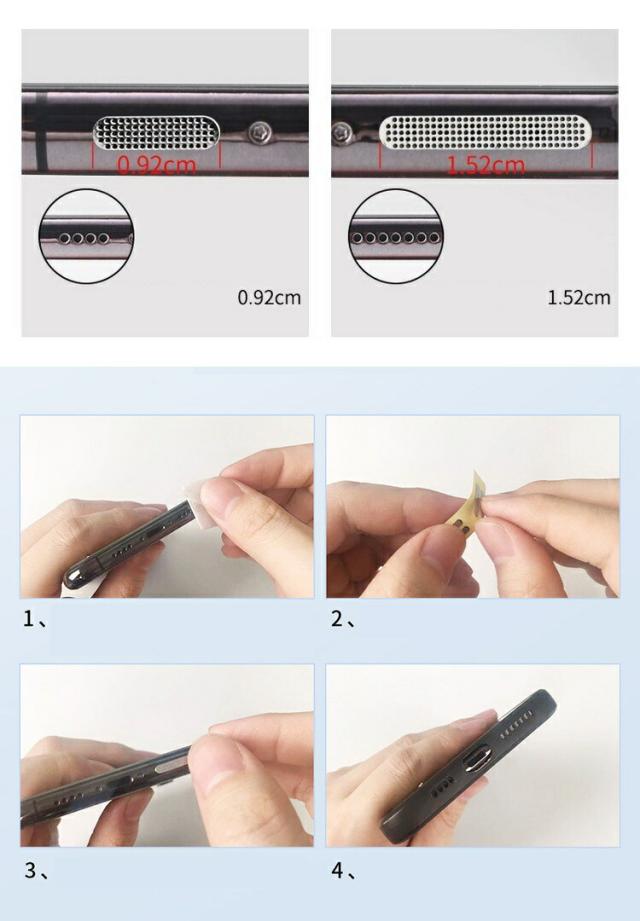 0.92cm

0.92cm

1.52cm

1.52cm

1、

2、

3、

4、