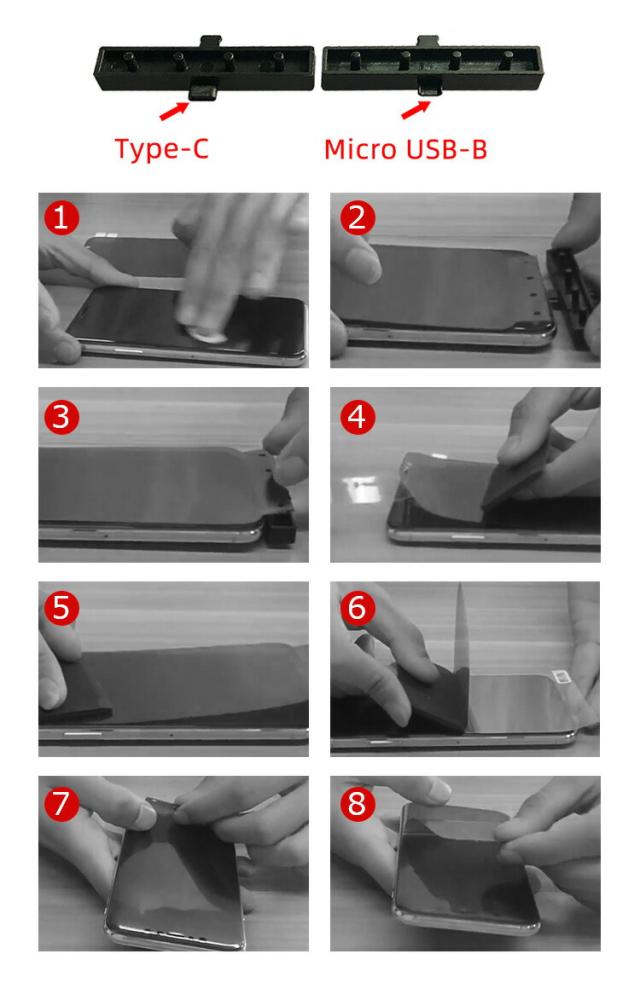 Type-C

Micro USB-B

1

2

3

4

5

6

7

8